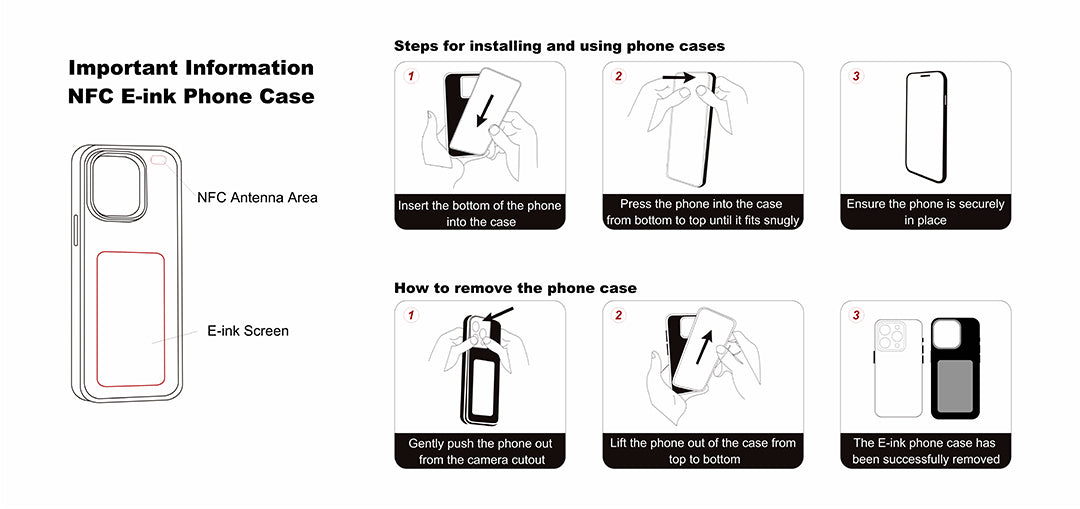 Important Information
NFC E-ink Phone Case

NFC Antenna Area

E-ink Screen

Steps for installing and using phone cases

1
Insert the bottom of the phone into the case

2
Press the phone into the case from bottom to top until it fits snugly

3
Ensure the phone is securely in place

How to remove the phone case

1
Gently push the phone out from the camera cutout

2
Lift the phone out of the case from top to bottom

3
The E-ink phone case has been successfully removed